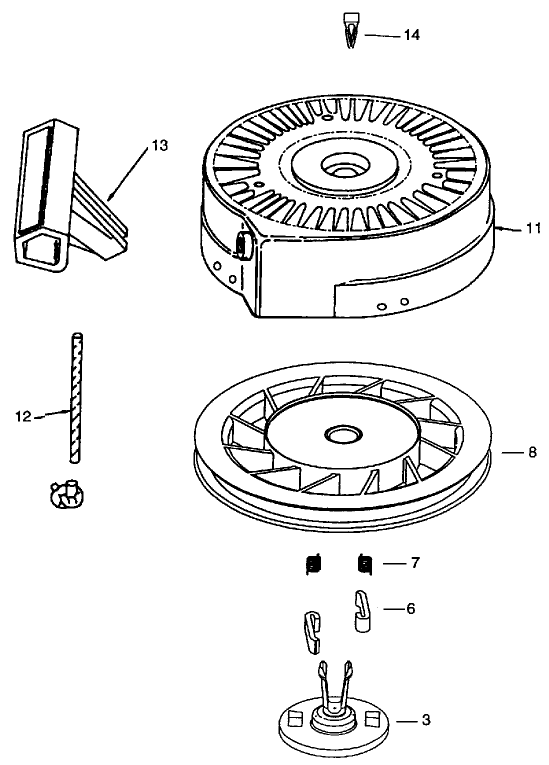 14

13

11

12

8

7

6

3