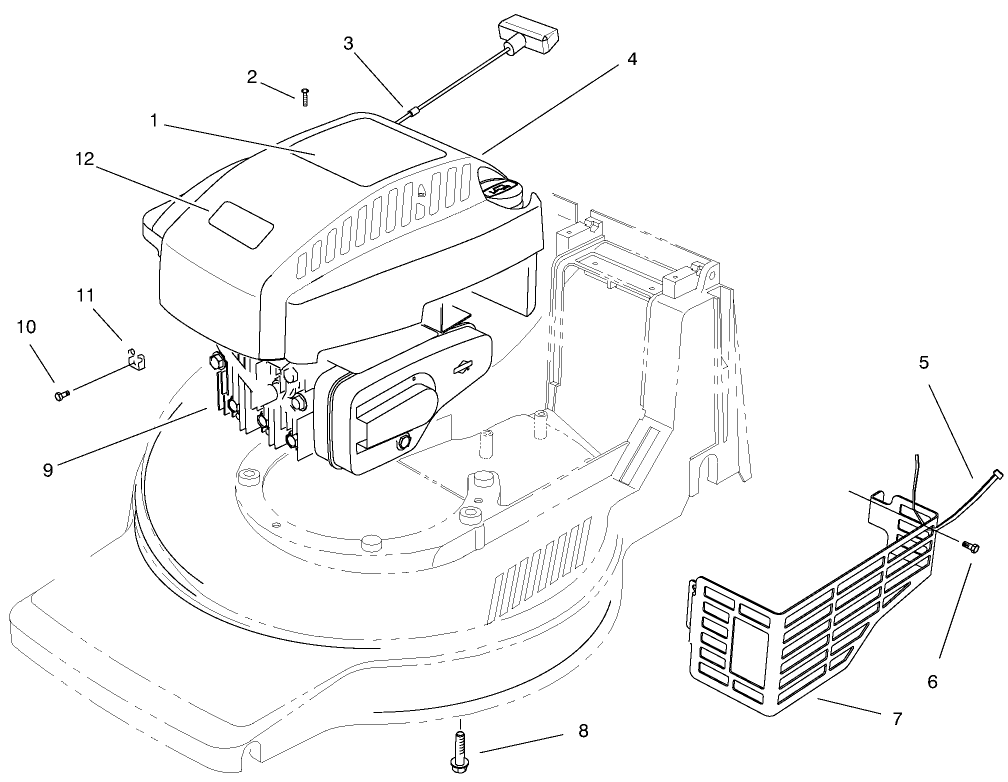 3
4
2
1
12
11
10
9
5
6
7
8