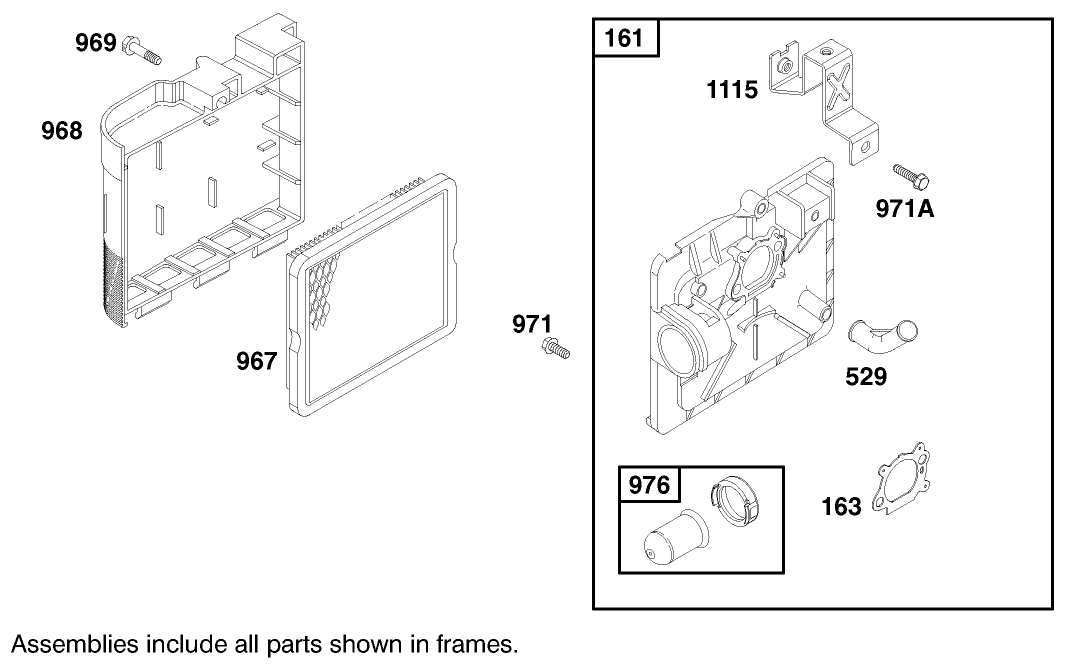 969
968
967
971
161
1115
971A
529
976
163

Assemblies include all parts shown in frames.