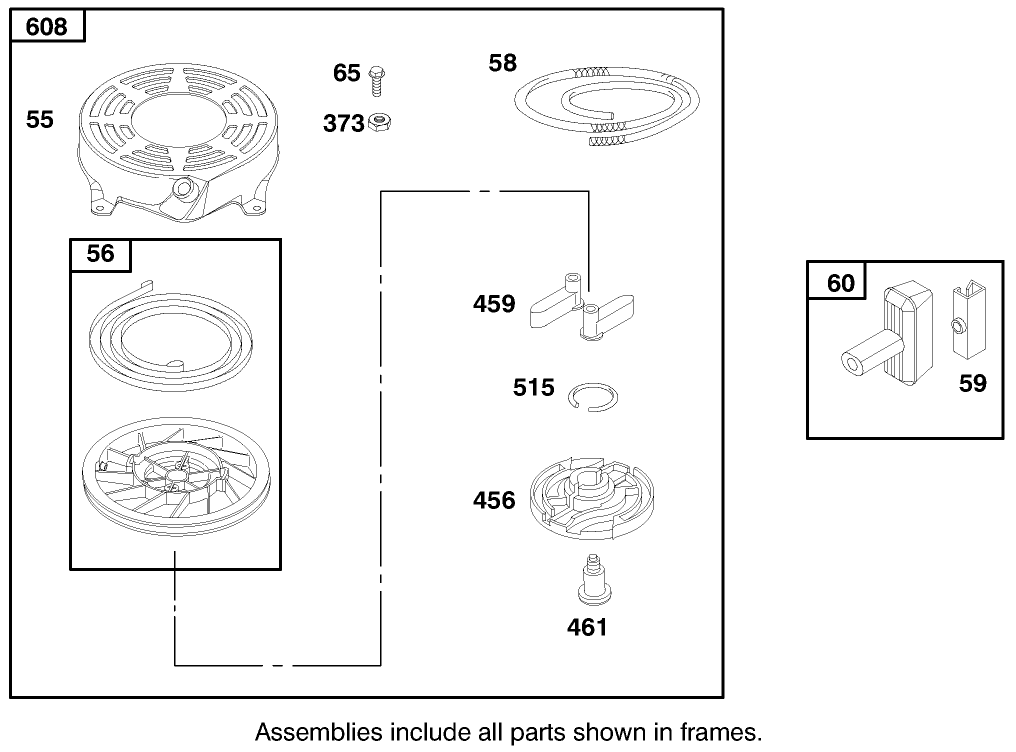 608
55
65
373
58
56
459
515
456
461
60
59

Assemblies include all parts shown in frames.