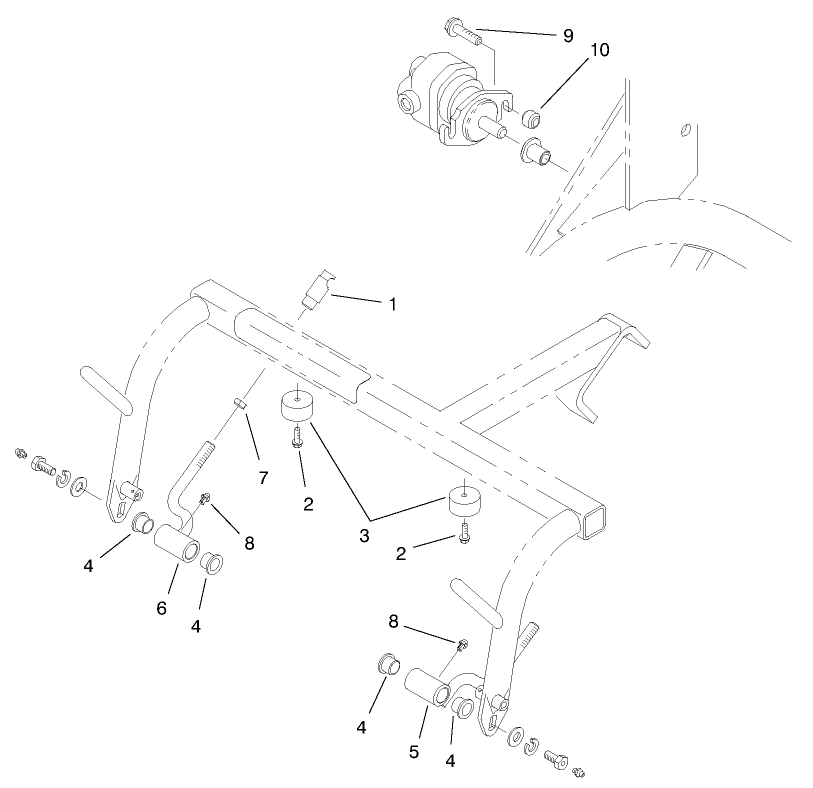 9
10
1
7
2
3
2
8
4
6
4
8
4
5
4