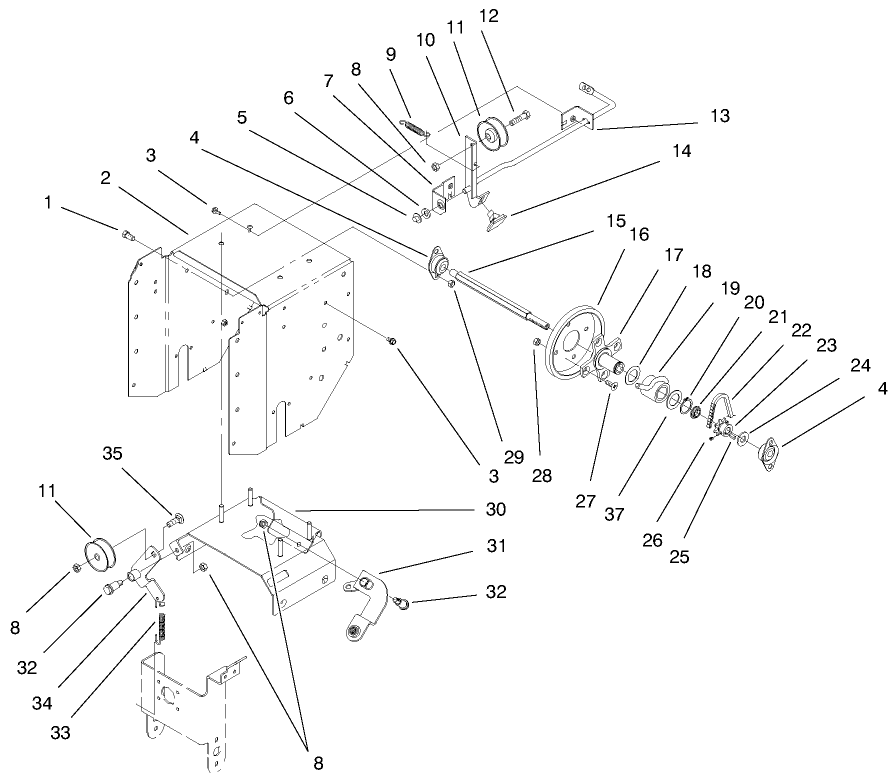 12
11
10
9
8
7
6
5
4
3
2
1
13
14
15
16
17
18
19
20
21
22
23
24
4
3
29
28
27
37
26
25
35
11
30
31
32
8
32
34
33
8