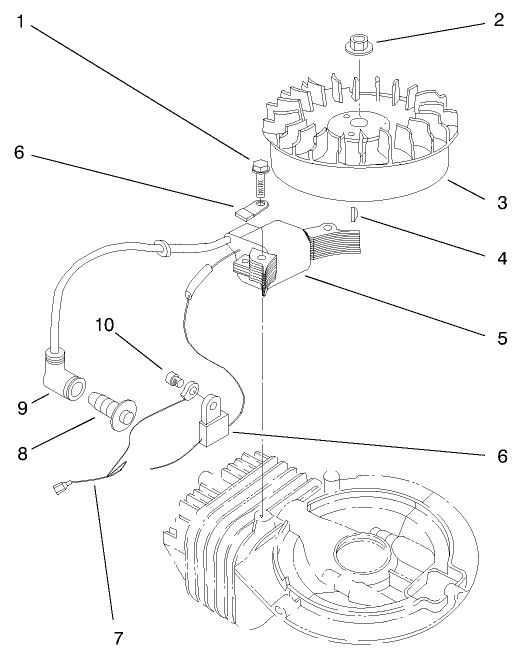 1
2
6
3
4
5
10
9
8
6
7