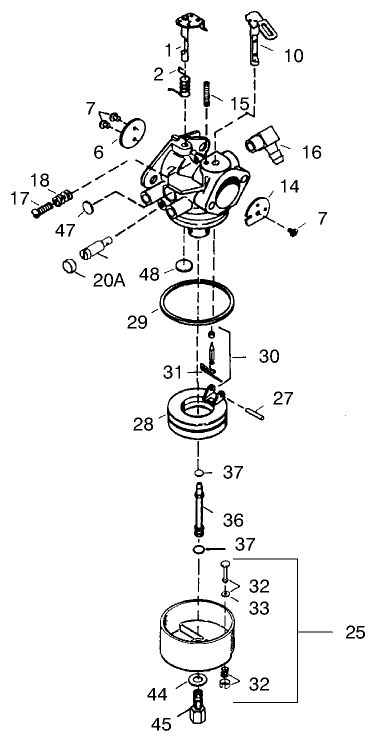 1
10
2
15
7
6
16
18
17
14
47
7
20A
48
29
30
31
27
28
37
36
37
32
33
25
44
32
45