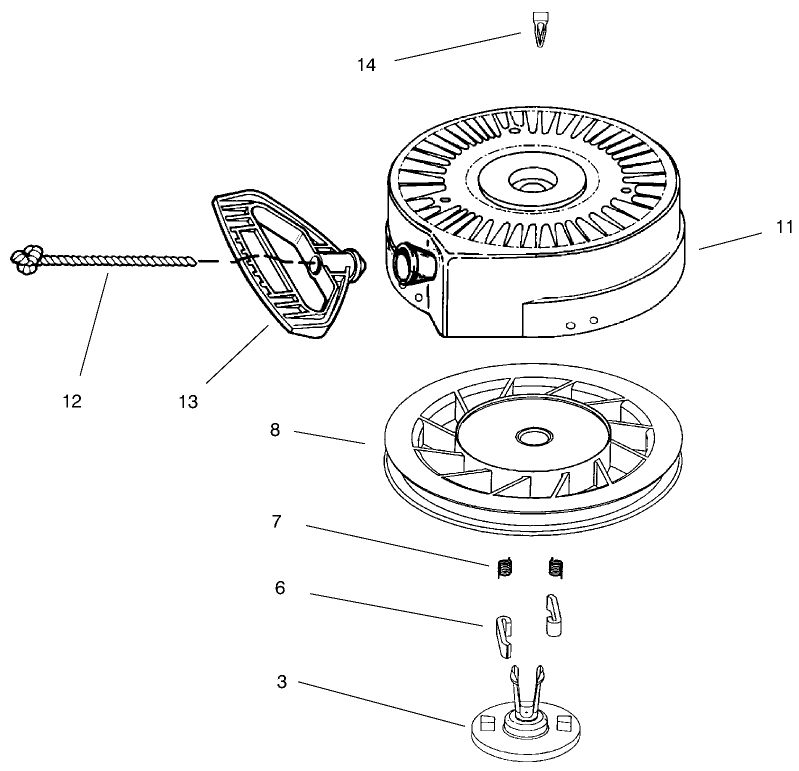 14

11

12

13

8

7

6

3