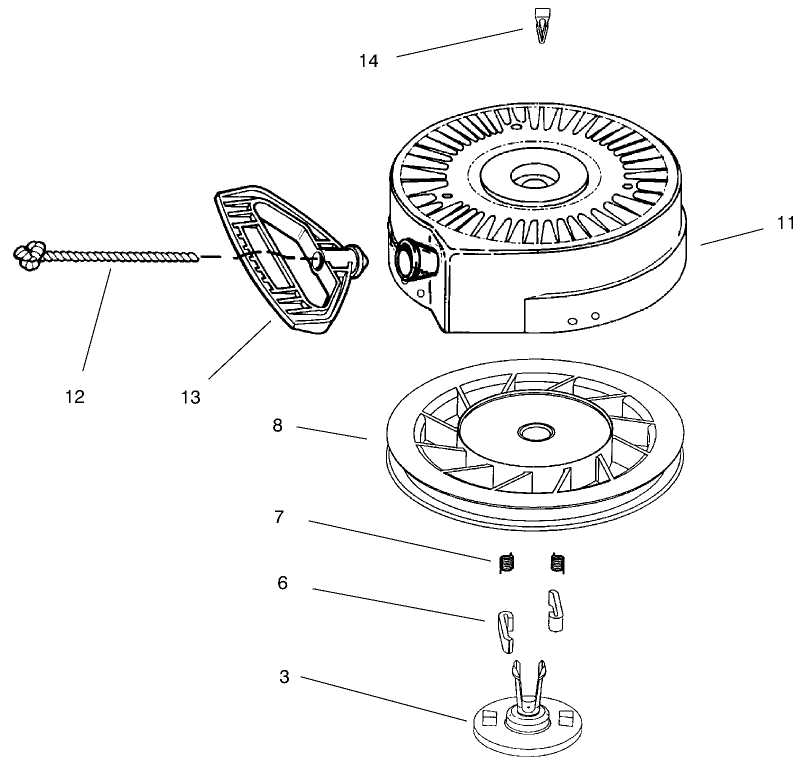 14
11
12
13
8
7
6
3