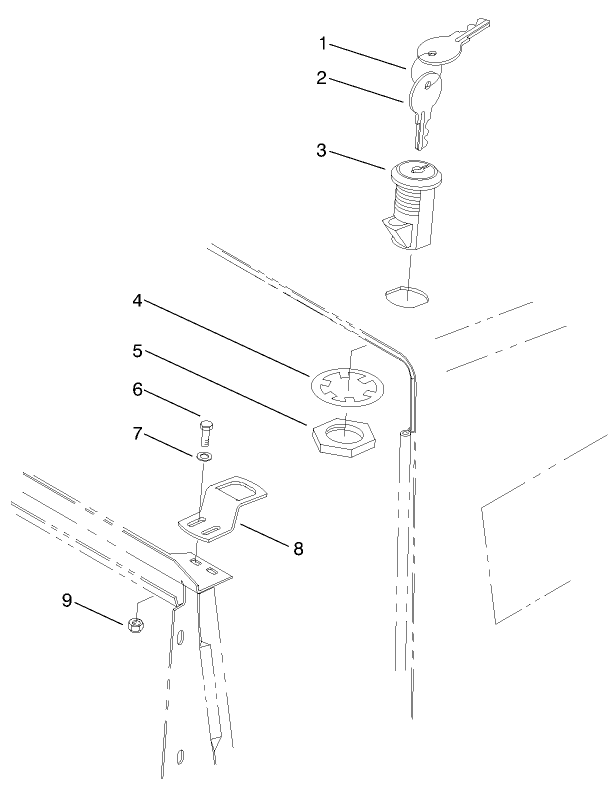 1
2
3
4
5
6
7
8
9