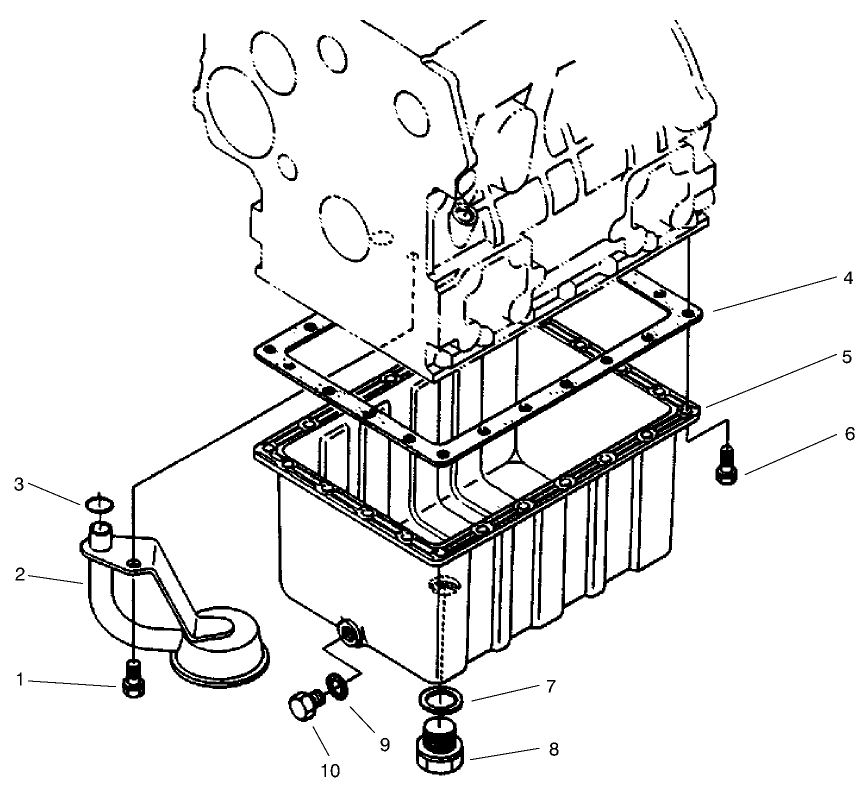 4
5
6
3
2
1
7
9
8
10