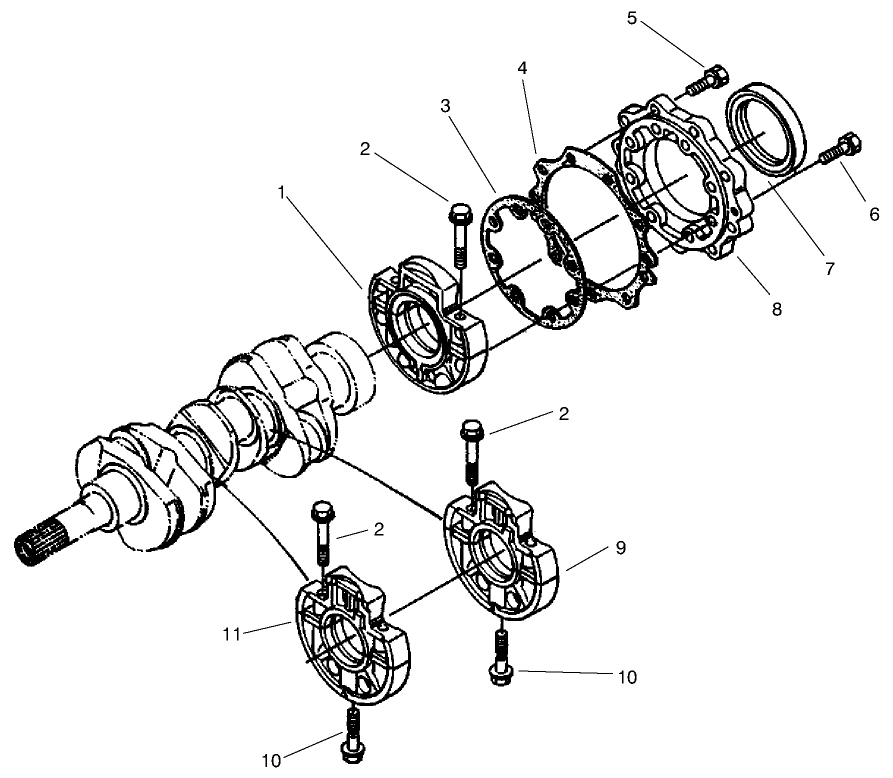 5
4
3
2
1
6
7
8
2
2
9
11
10
10