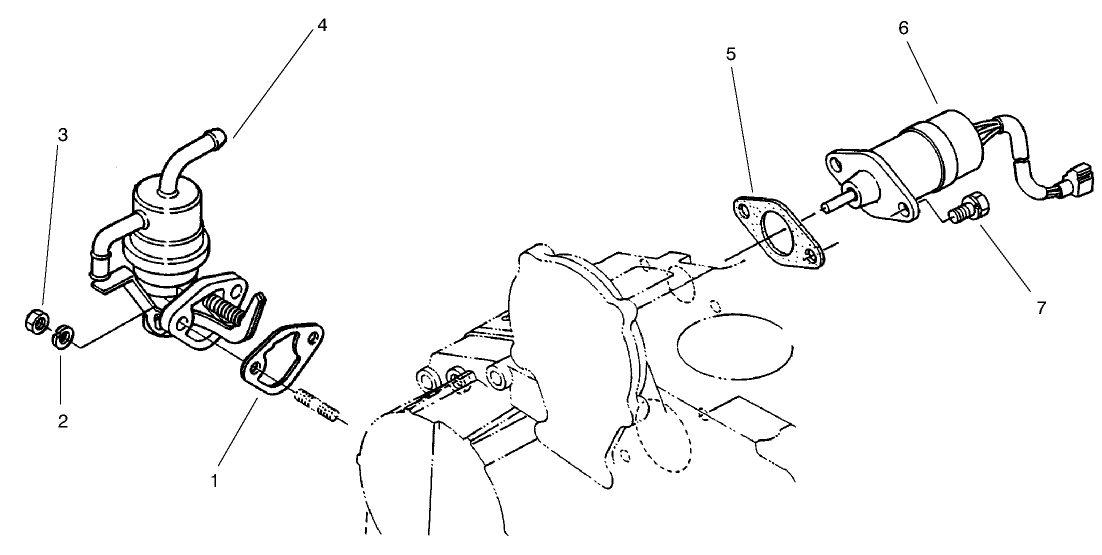 4
3
2
1
5
6
7