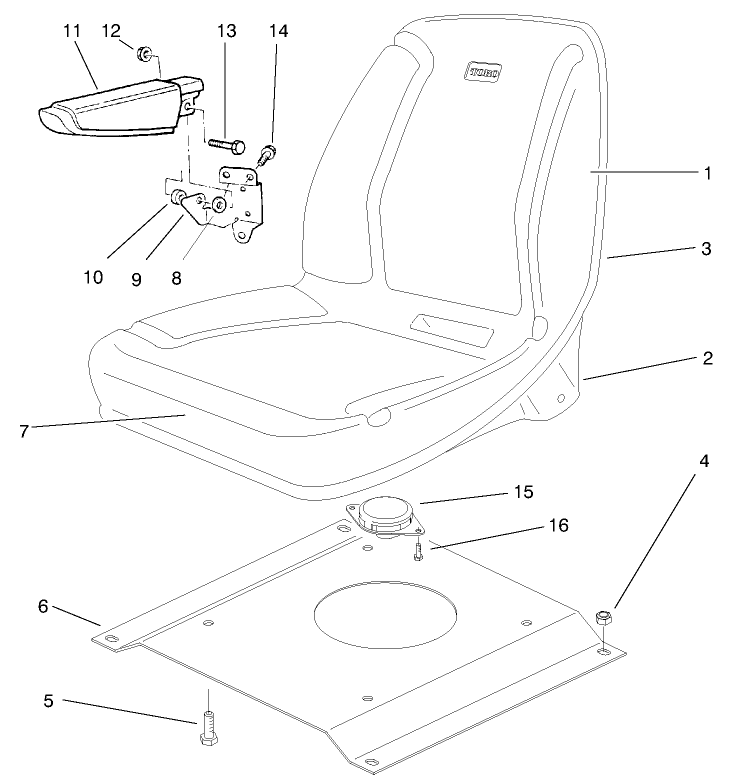 11
12
13
14
TORO
1
3
10
9
8
2
7
4
15
16
6
5