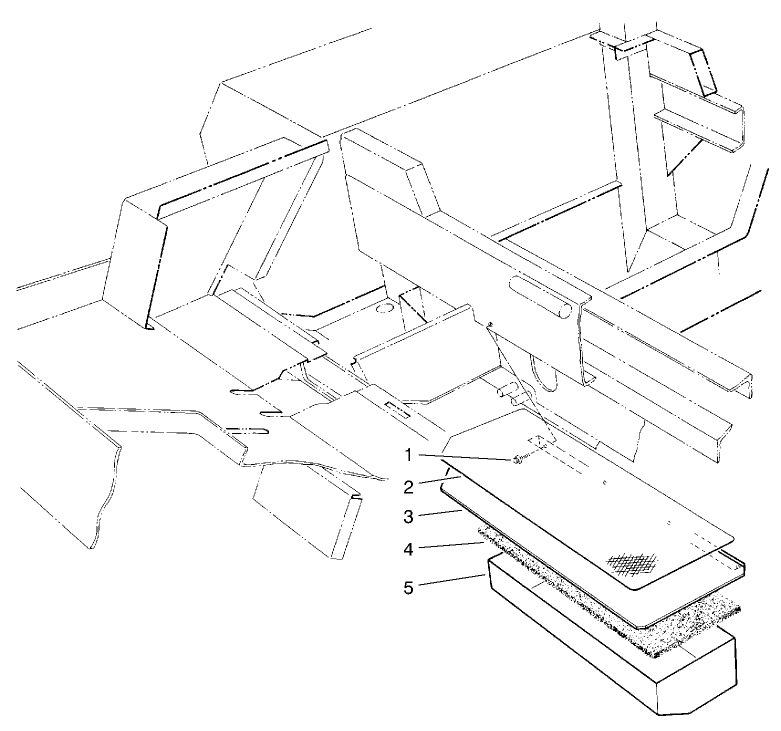 1
2
3
4
5