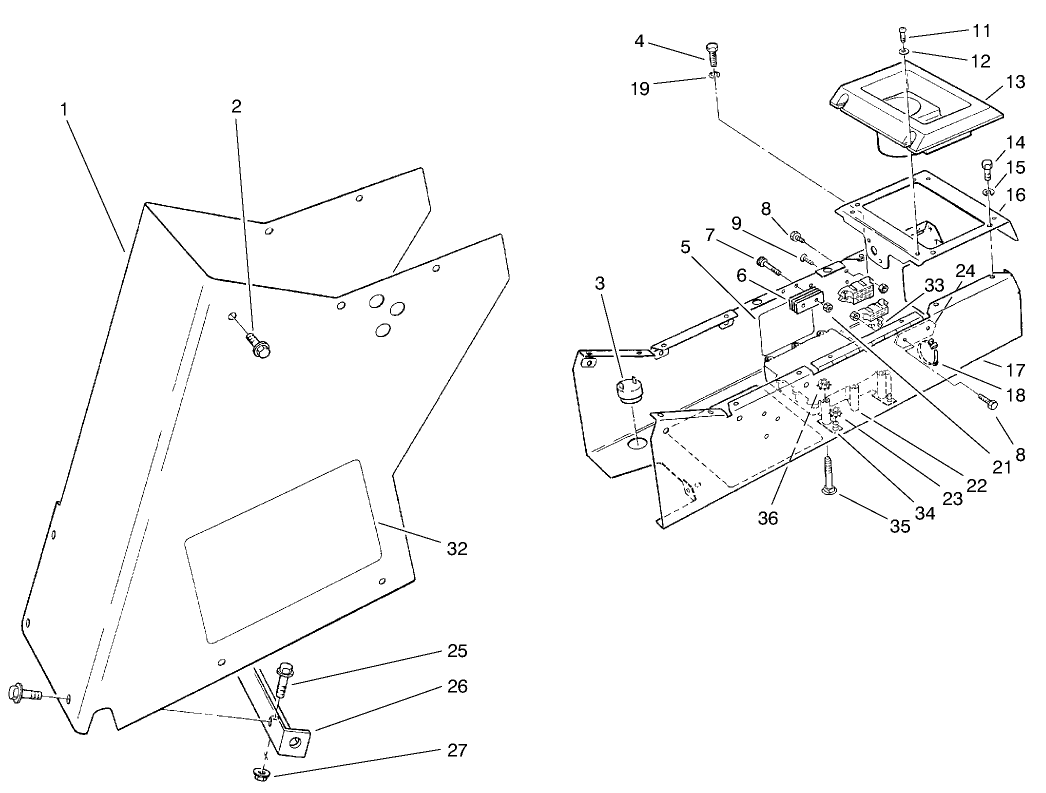 1
2
32
25
26
27
4
19
11
12
13
14
15
16
8
9
7
5
6
3
33
24
17
18
8
21
22
23
34
35
36