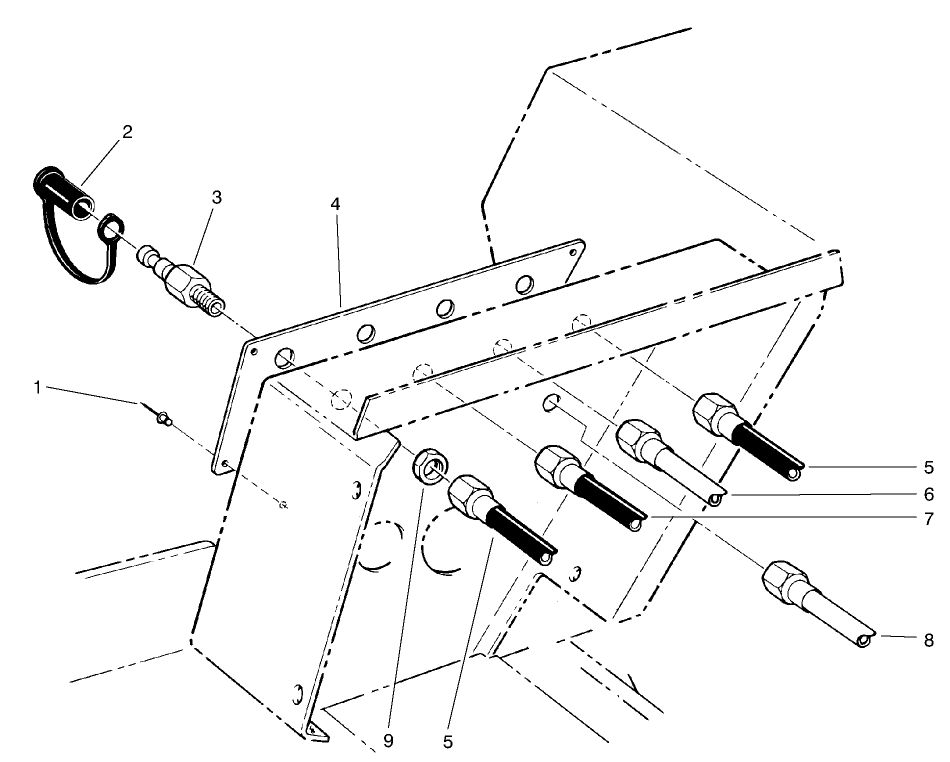 2
3
4
1
5
6
7
8
9
5