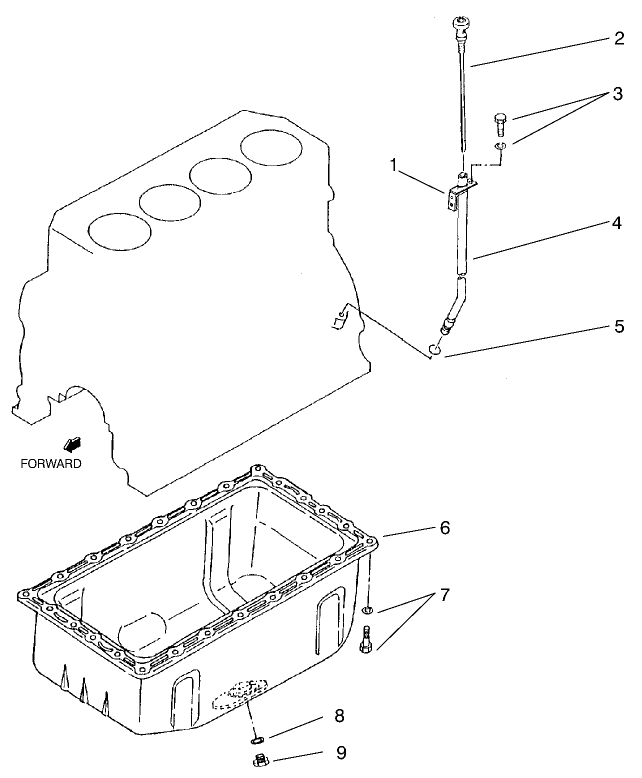 2
3
1
4
5
FORWARD
6
7
8
9