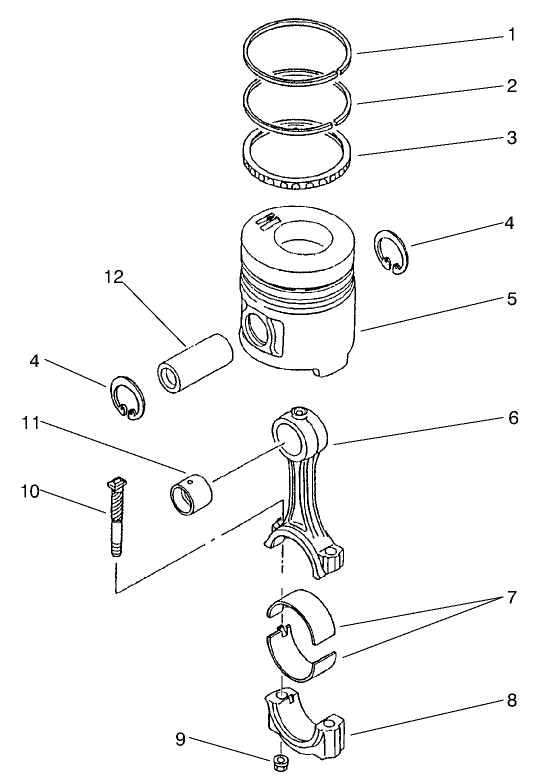 1
2
3
4
12
5
4
6
11
10
7
8
9