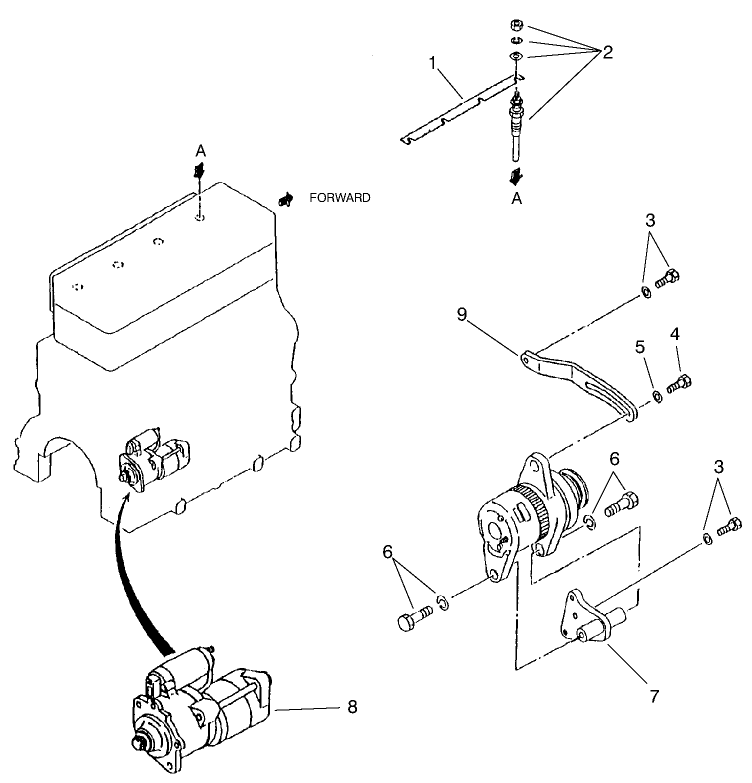 1
2
A
FORWARD
A
3
9
5
4
6
3
6
7
8