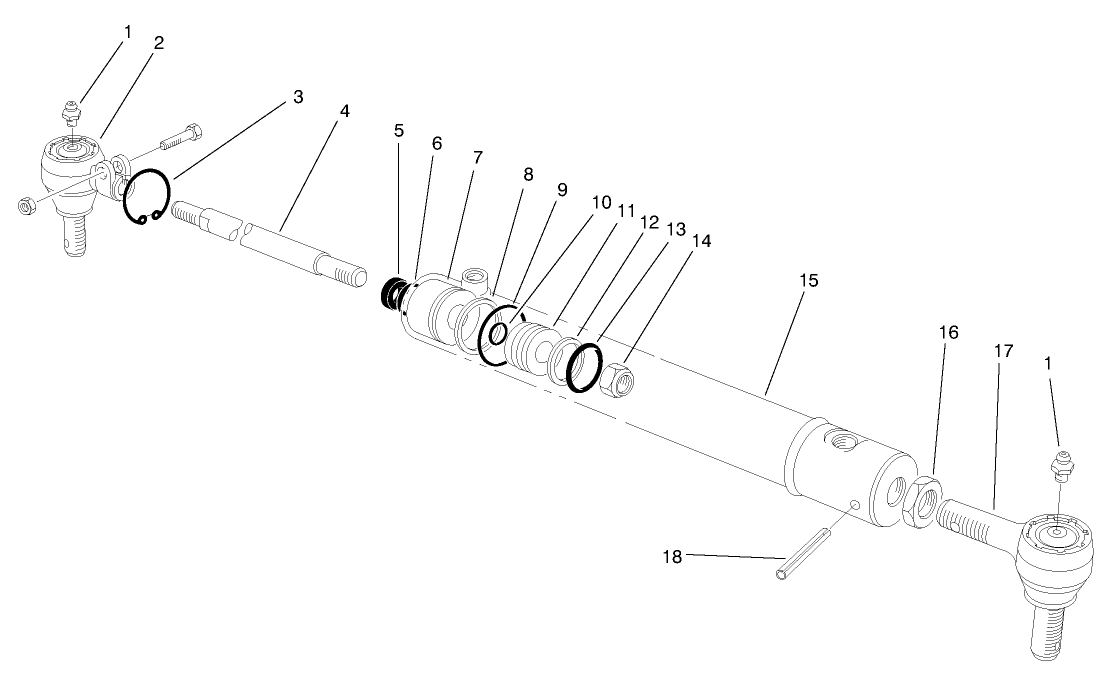 1
2
3
4
5
6
7
8
9
10
11
12
13
14
15
16
17
1
18