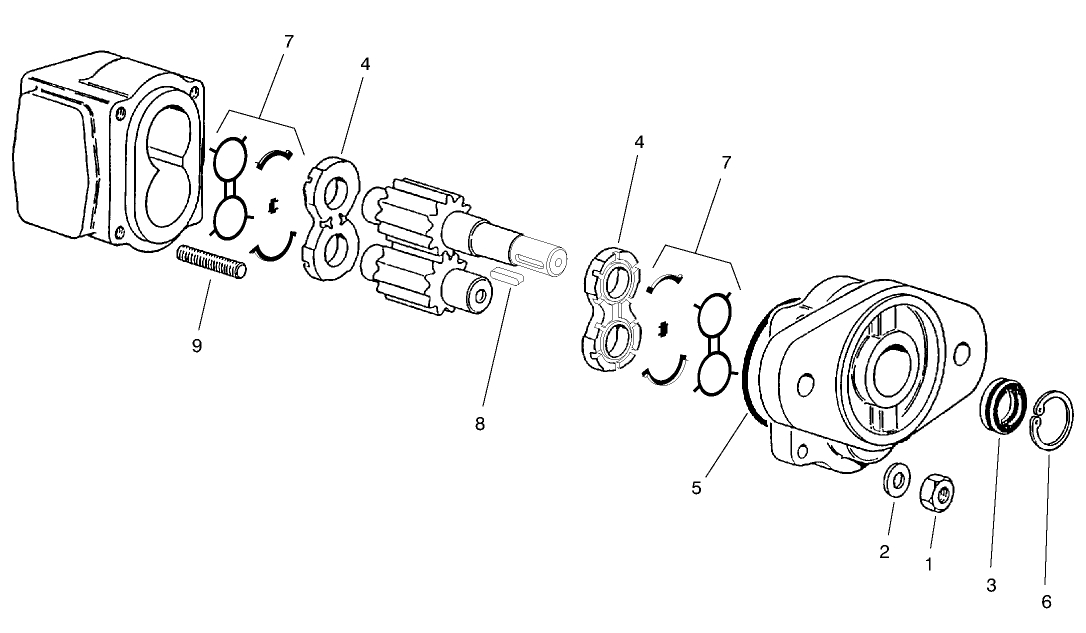 7
4
4
7
9
8
5
2
1
3
6