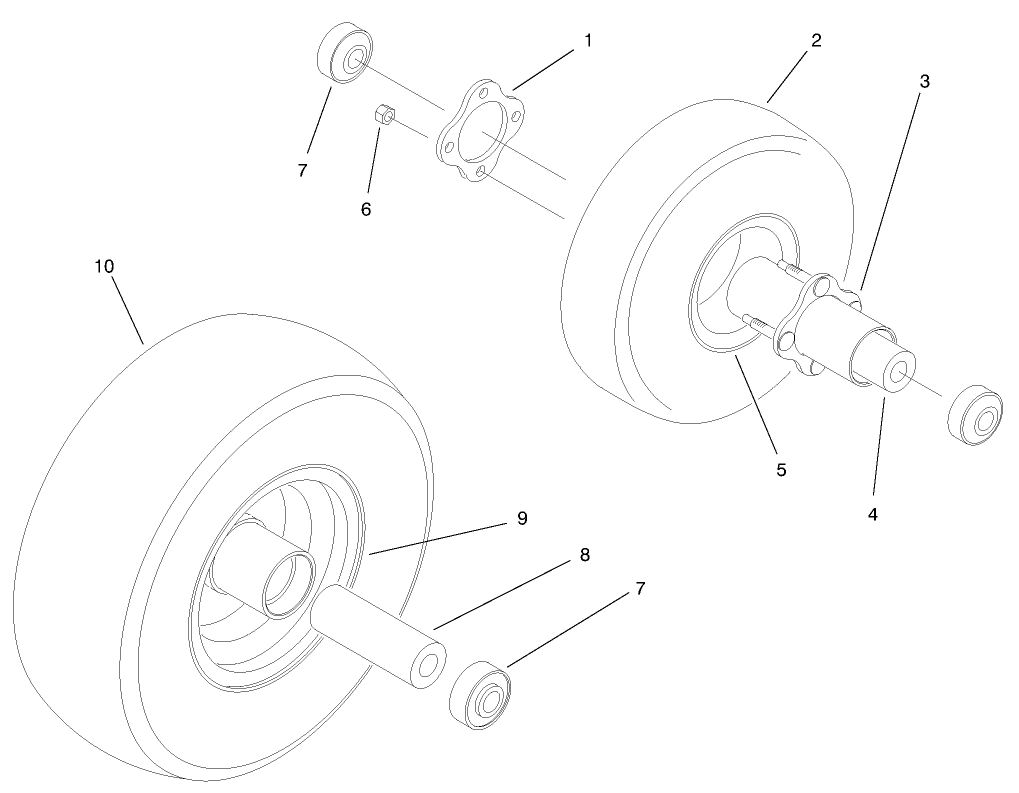 1
2
3
7
6
10
5
4
9
8
7