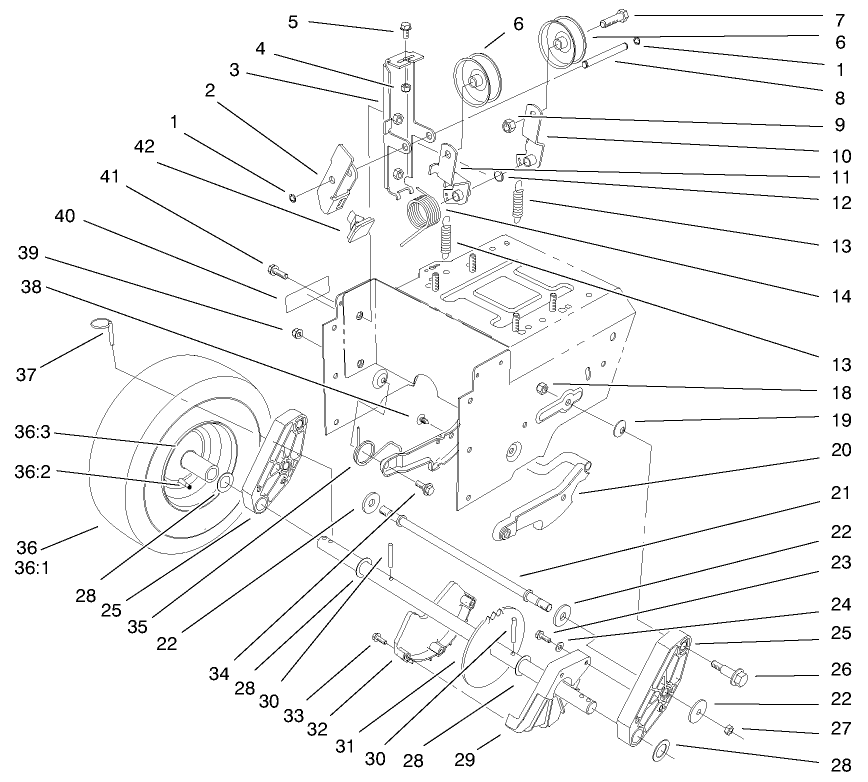 5
4
3
2
1
42
41
40
39
38
37
36:3
36:2
36
36:1
28
25
35
22
34
28
30
33
32
31
30
28
29
6
7
6
1
8
9
10
11
12
13
14
13
18
19
20
21
22
23
24
25
26
22
27
28