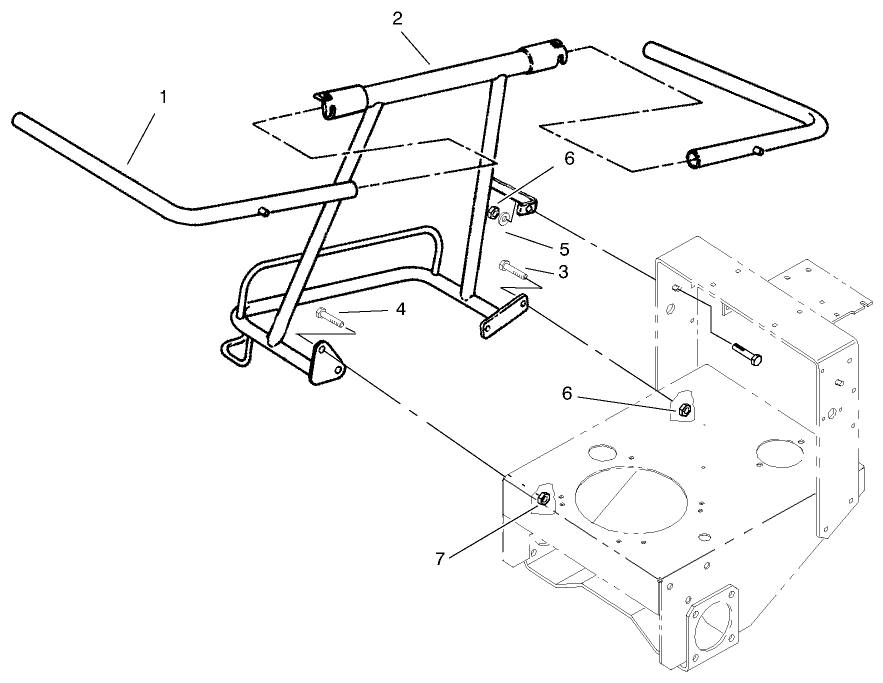 2
1
6
5
3
4
6
7