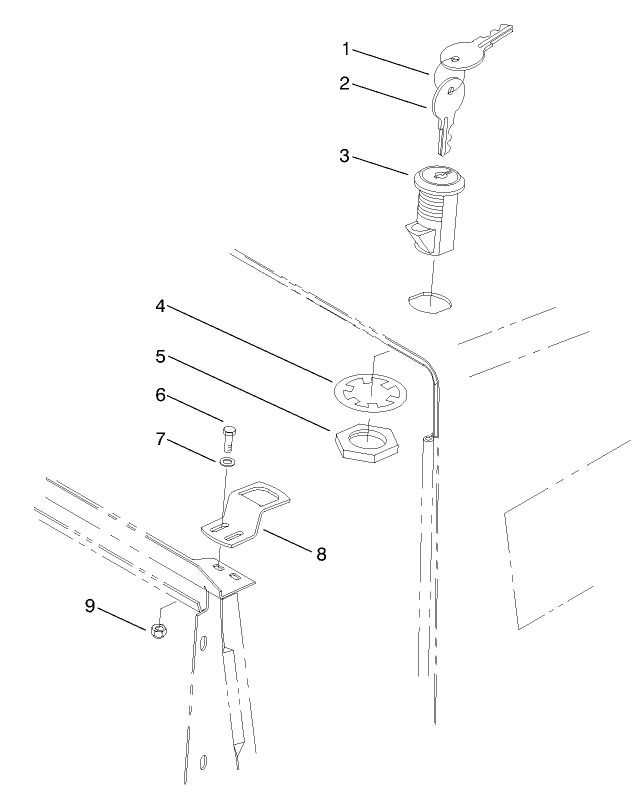 1
2
3
4
5
6
7
8
9