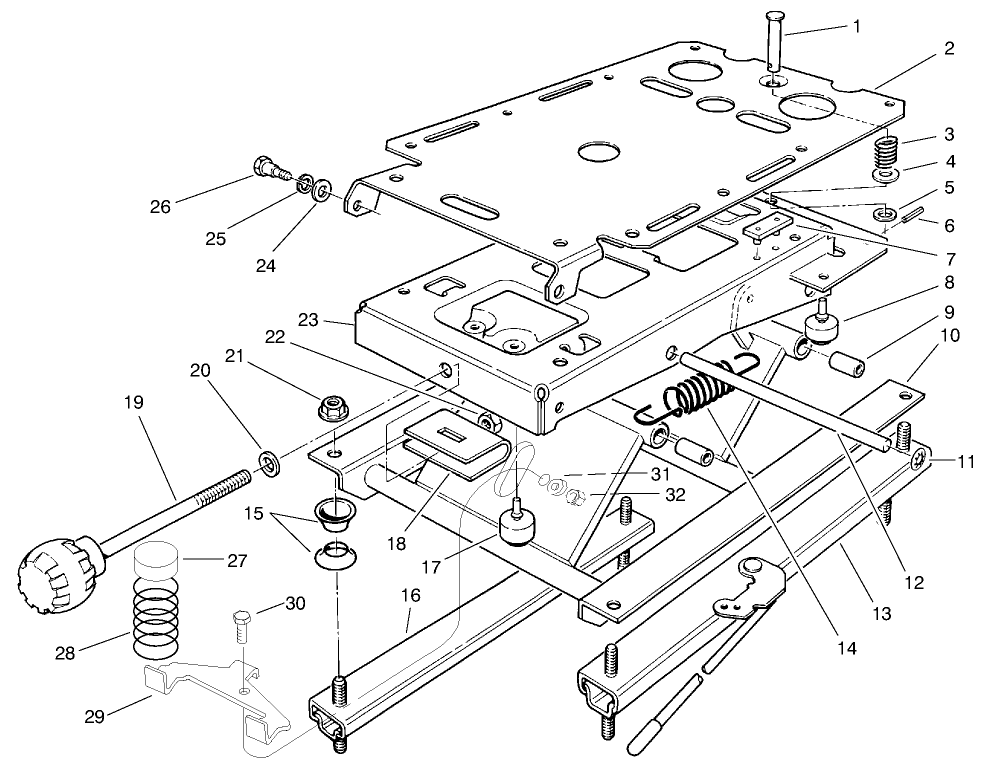 1
2
3
4
5
6
7
8
9
10
11
12
13
14
15
16
17
18
19
20
21
22
23
24
25
26
27
28
29
30
31
32