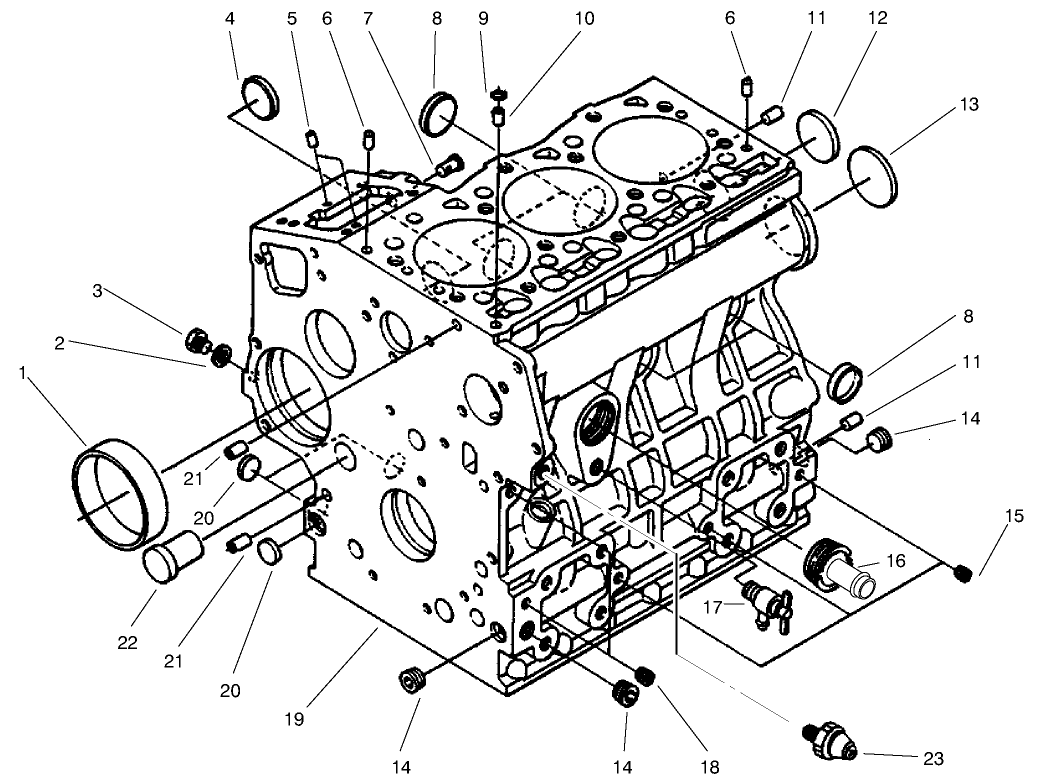 4 5 6 7 8 9 10 6 11 12 13

3
2
1

8
11
14

21
20

15
16
17

22
21
20
19

14
14
18
23