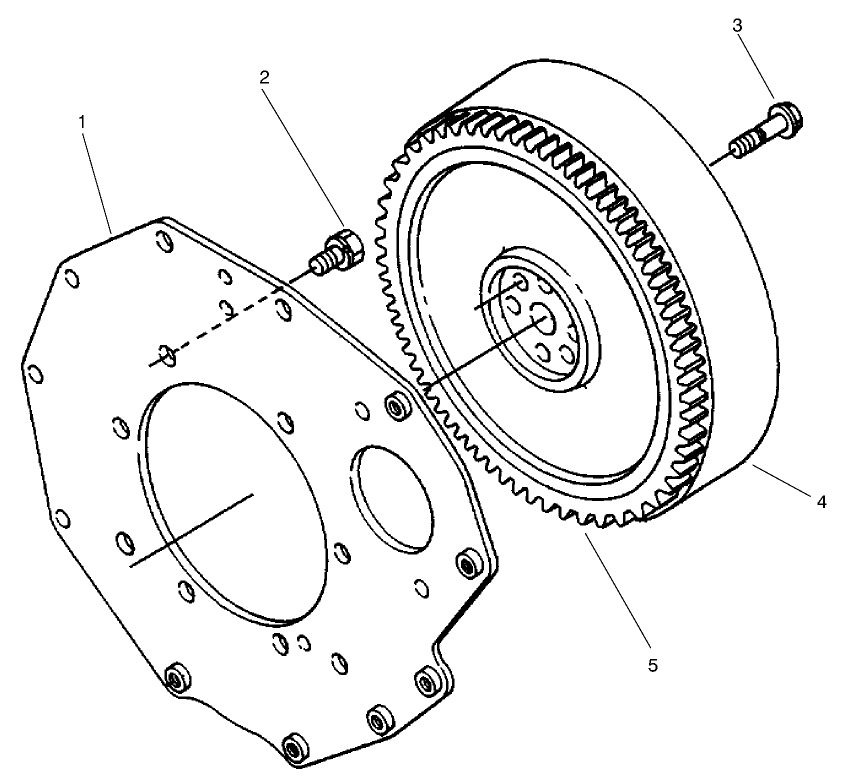 3
2
1
4
5