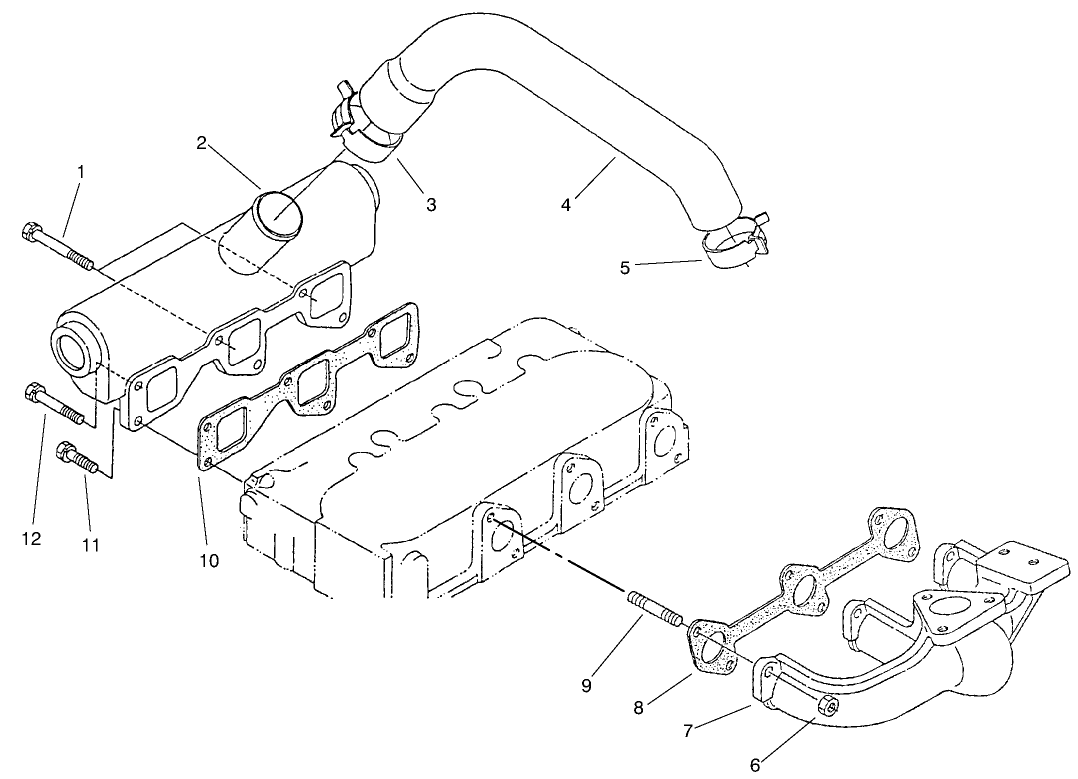 1
2
3
4
5
12
11
10
9
8
7
6