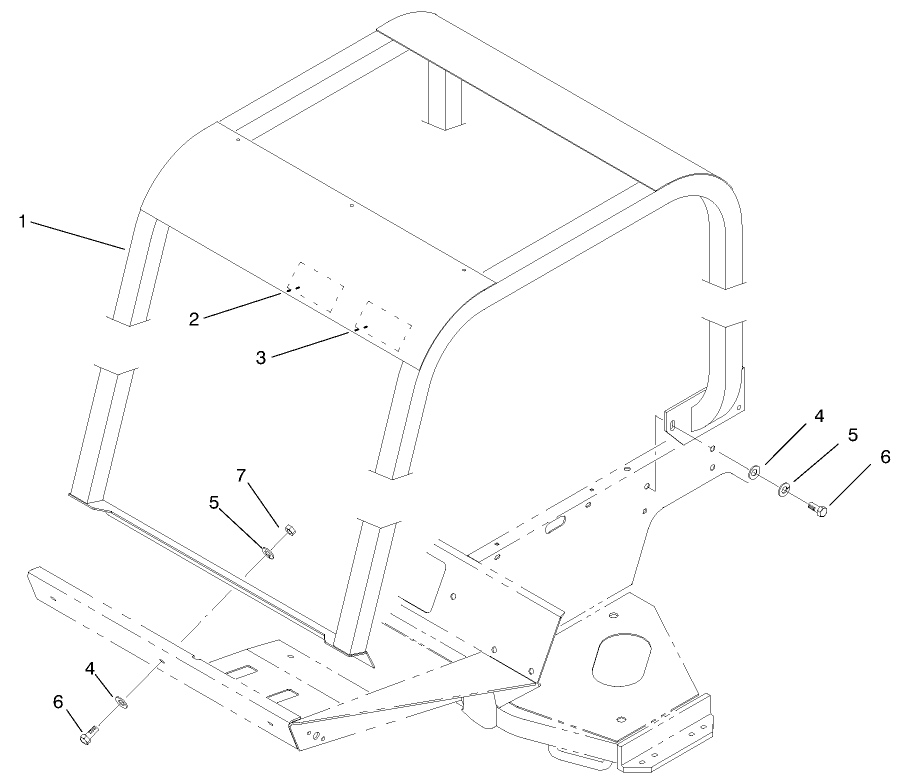 1
2
3
4
5
6
7
5
4
6