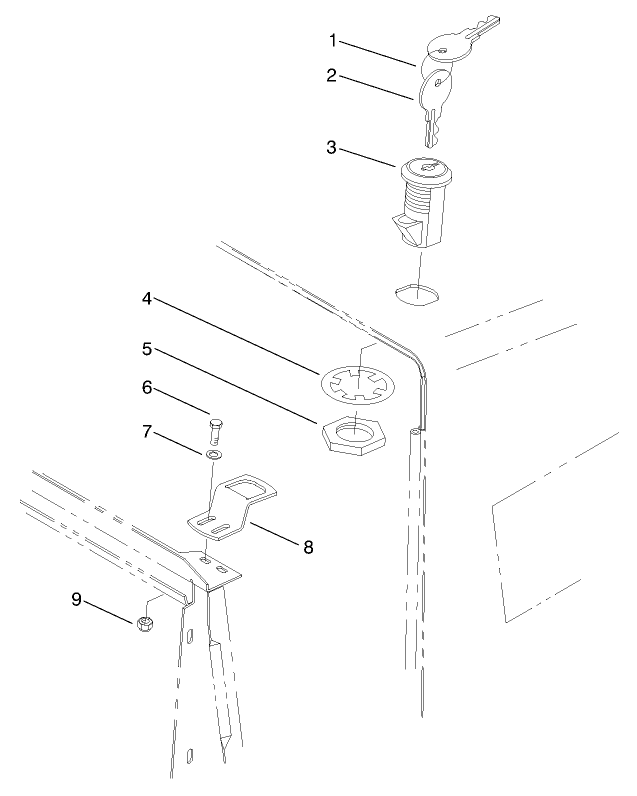 1
2
3
4
5
6
7
8
9