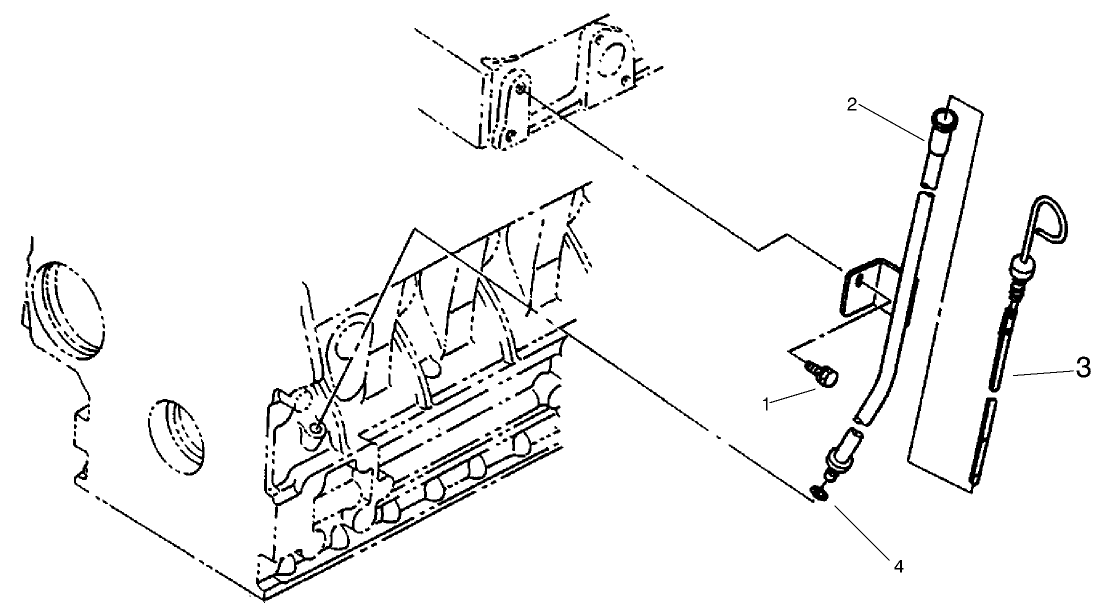 2
3
1
4