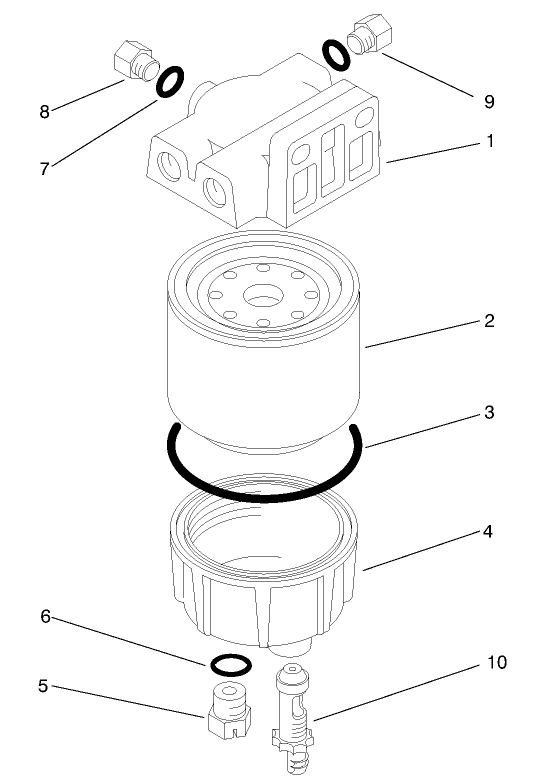 8
7
9
1
2
3
4
6
5
10