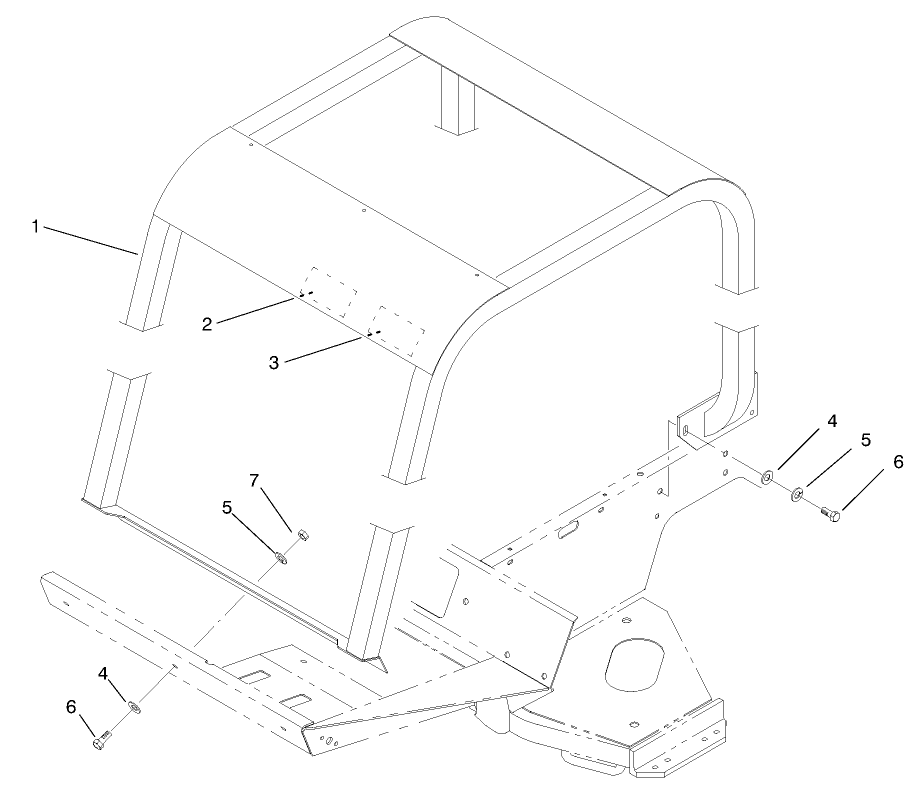 1
2
3
4
5
6
7
5
4
6