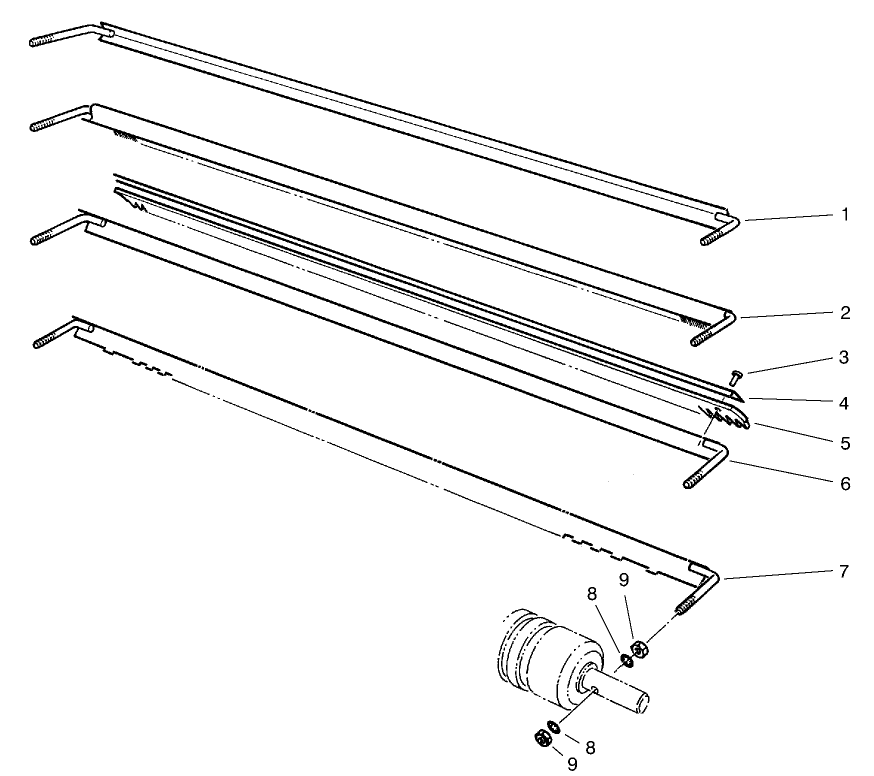 1
2
3
4
5
6
7
8
9
8
9