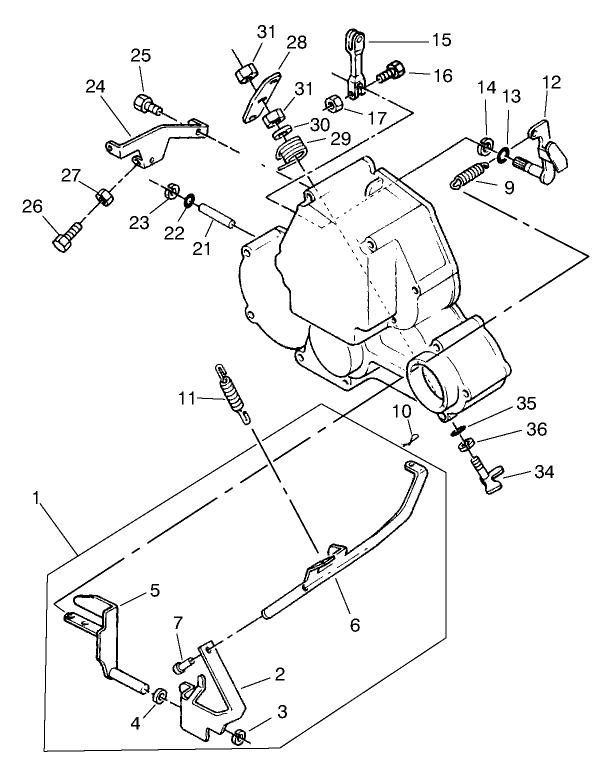 31
28
15
25
16
24
31
14
13
12
17
30
29
27
9
26
23
22
21
11
10
35
36
34
1
5
6
7
2
4
3