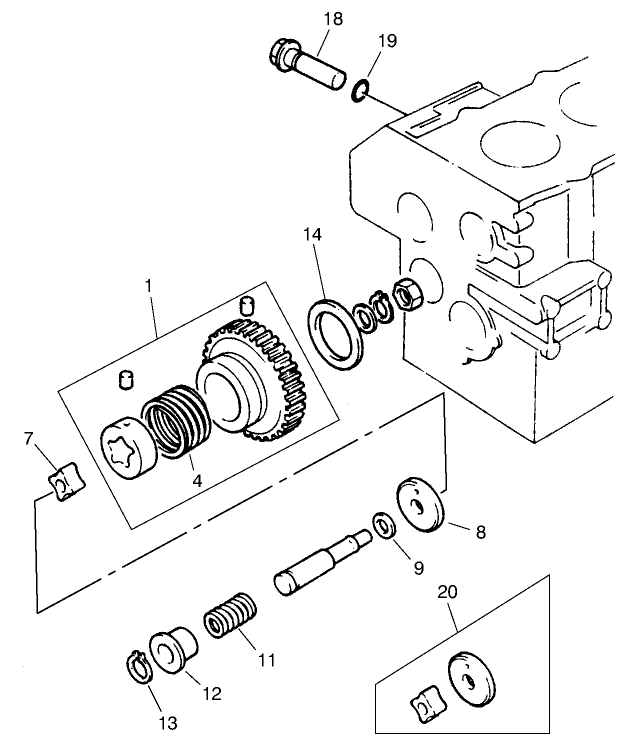 18
19
14
1
7
4
8
9
20
11
12
13