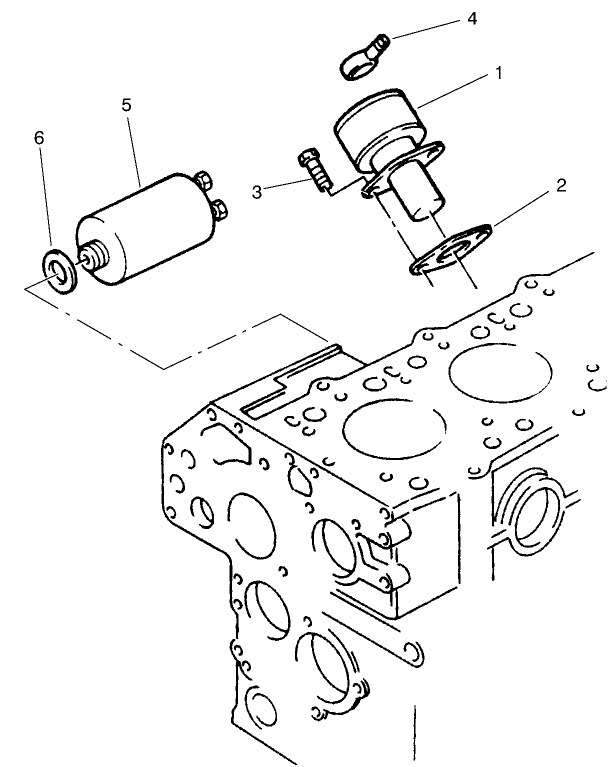 4
1
5
6
3
2