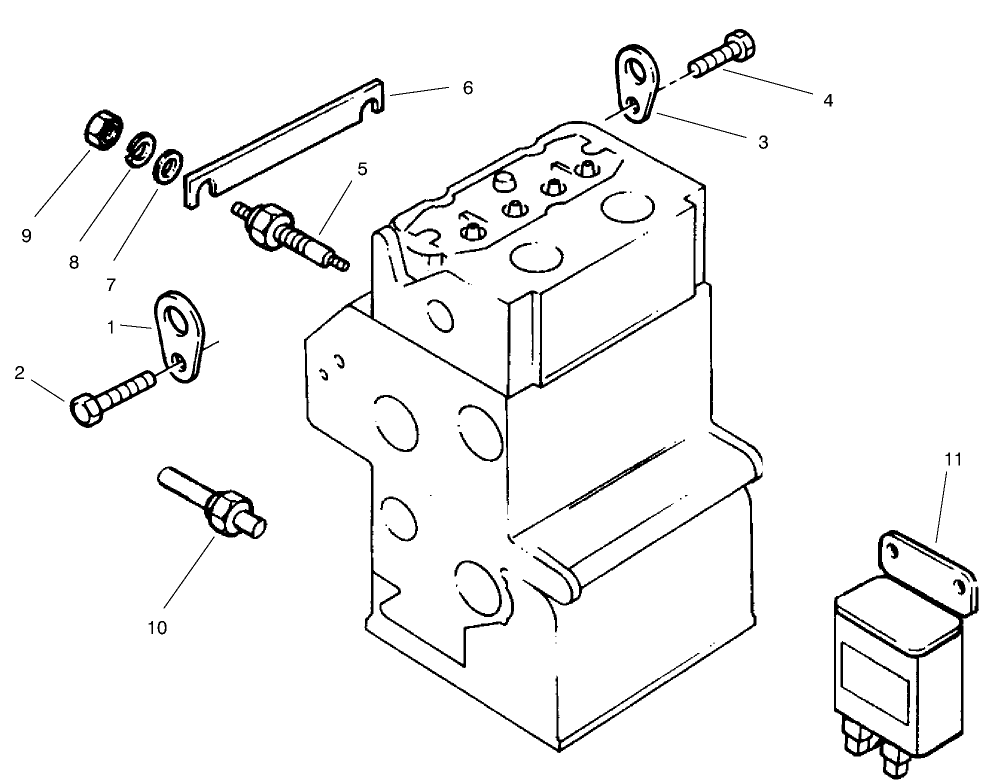 6
4
3
5
9
8
7
1
2
11
10