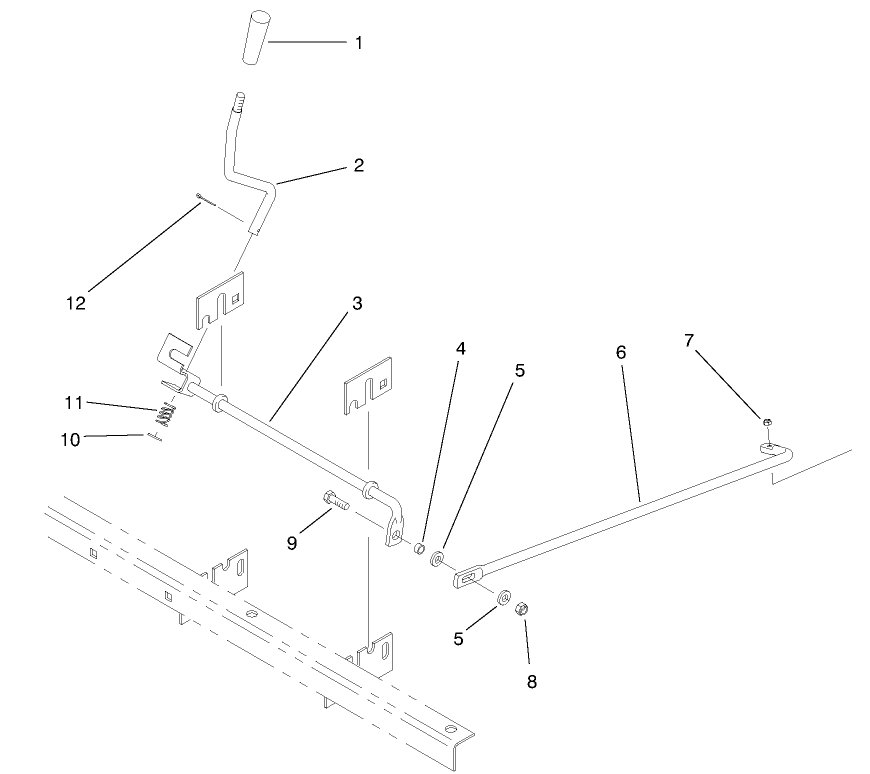 1
2
12
3
4
5
6
7
11
10
9
5
8