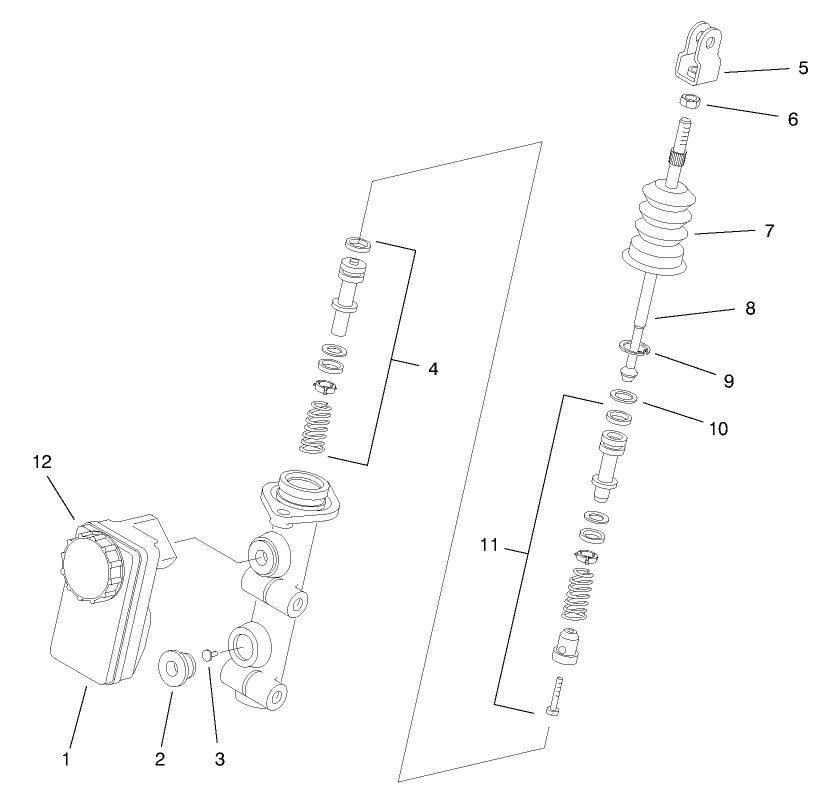 5
6
7
8
9
10
4
11
12
1
2
3