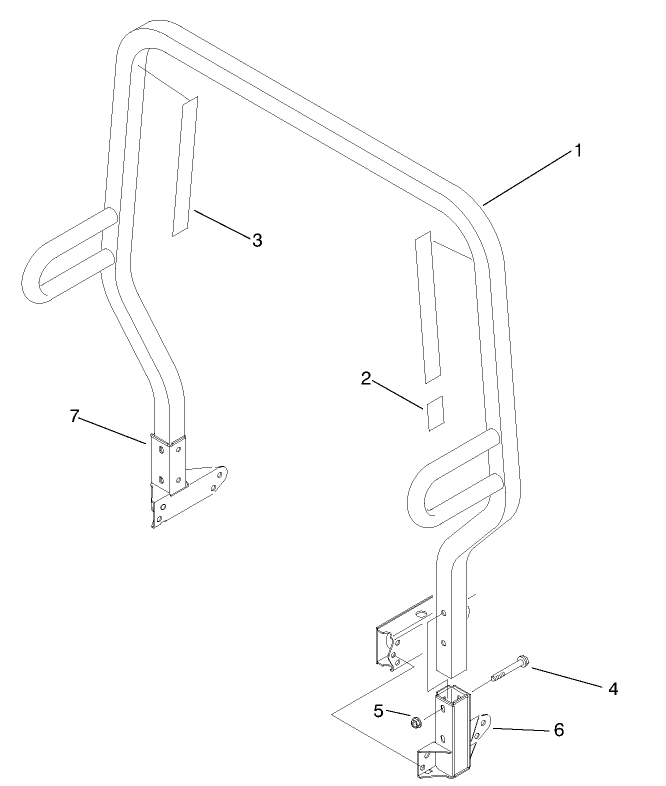 1
3
2
7
4
5
6