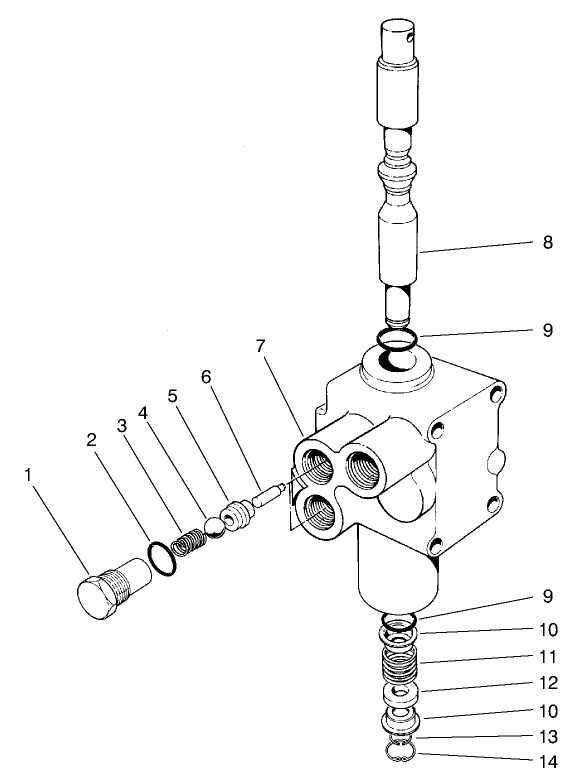 8
9
7
6
5
4
3
2
1
9
10
11
12
10
13
14