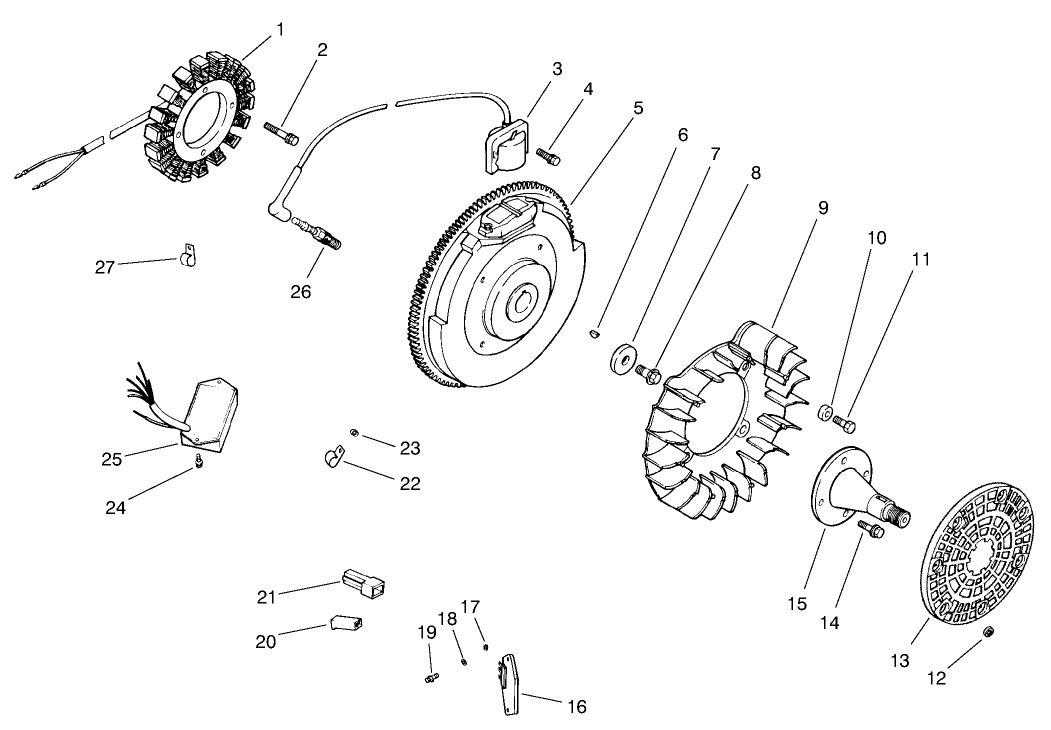 1
2
3
4
5
6
7
8
9
10
11
27
26
25
24
23
22
21
20
19
18
17
16
15
14
13
12