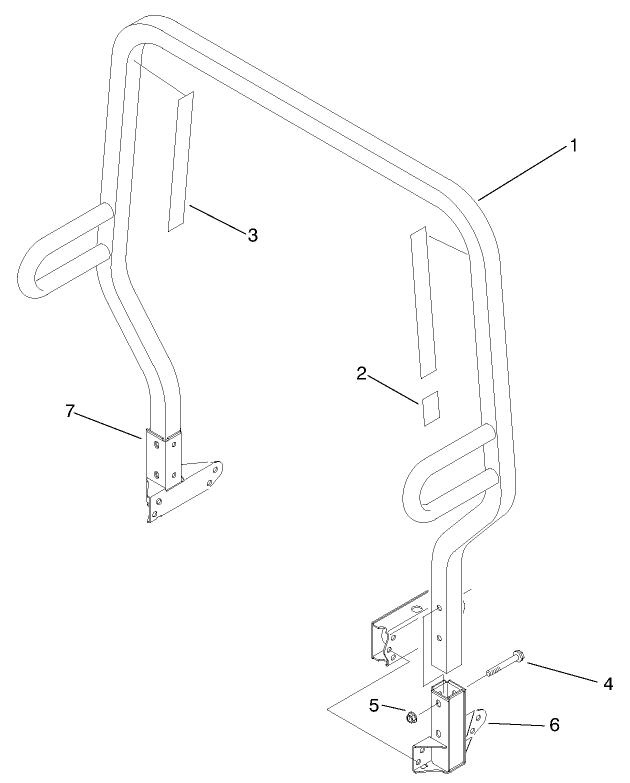 1
3
2
7
4
5
6