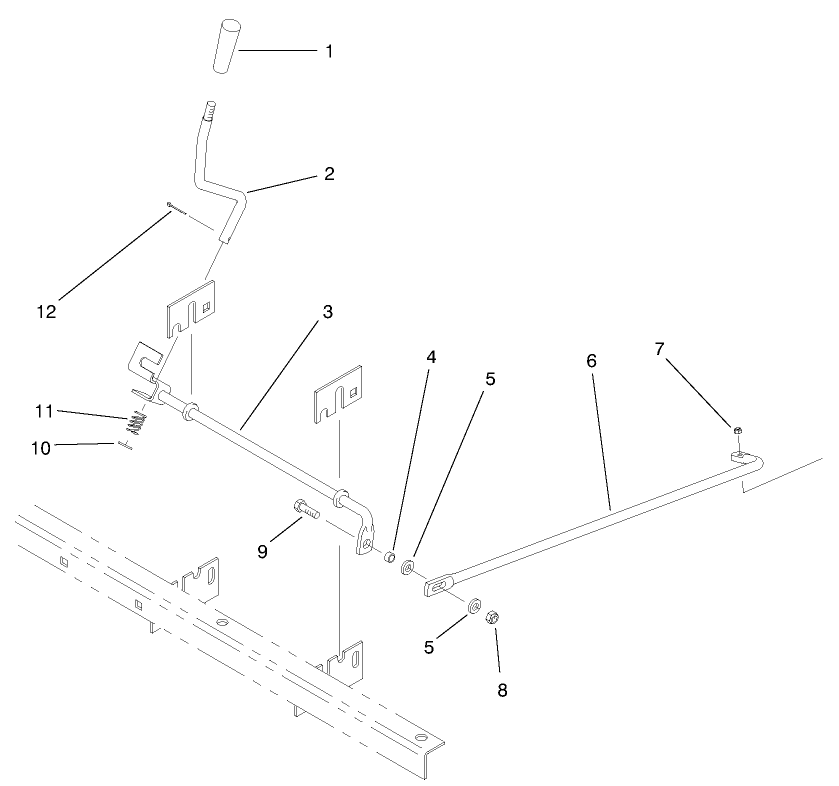 1
2
12
3
4
5
6
7
11
10
9
5
8