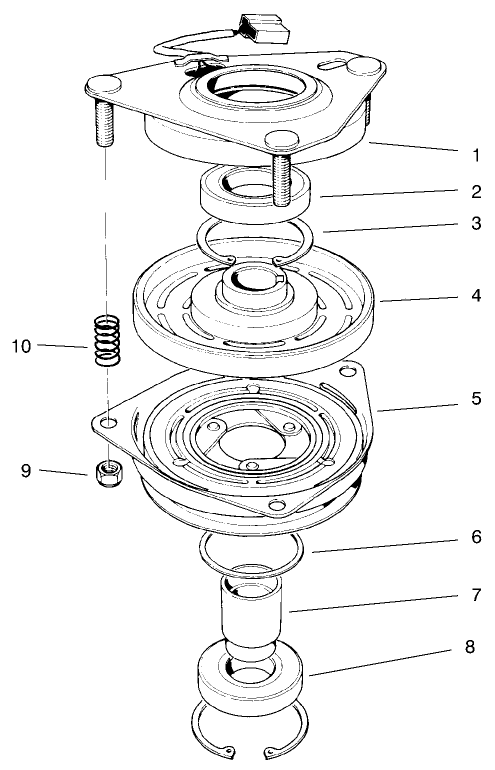 1
2
3
4
10
5
9
6
7
8