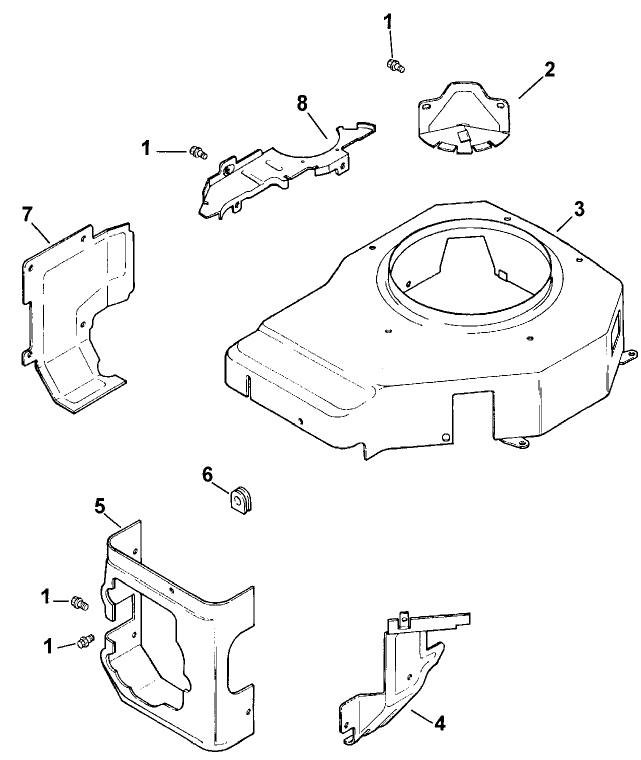 1
2
8
1
7
3
6
5
1
1
4